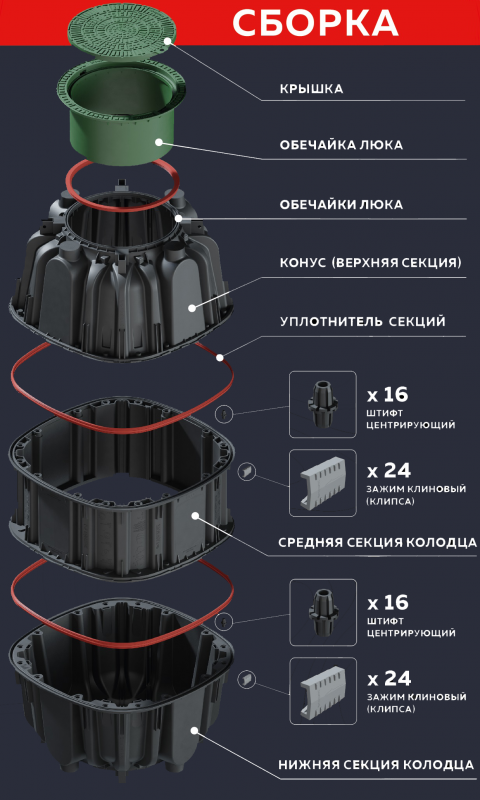 СБОРКА

КРЫШКА

ОБЕЧАЙКА ЛЮКА

ОБЕЧАЙКИ ЛЮКА

КОНУС (ВЕРХНЯЯ СЕКЦИЯ)

УПЛОТНИТЕЛЬ СЕКЦИЙ

x 16
ШТИФТ ЦЕНТРИРУЮЩИЙ

x 24
ЗАЖИМ КЛИНОВЫЙ (КЛИПСА)

СРЕДНЯЯ СЕКЦИЯ КОЛОДЦА

x 16
ШТИФТ ЦЕНТРИРУЮЩИЙ

x 24
ЗАЖИМ КЛИНОВЫЙ (КЛИПСА)

НИЖНЯЯ СЕКЦИЯ КОЛОДЦА